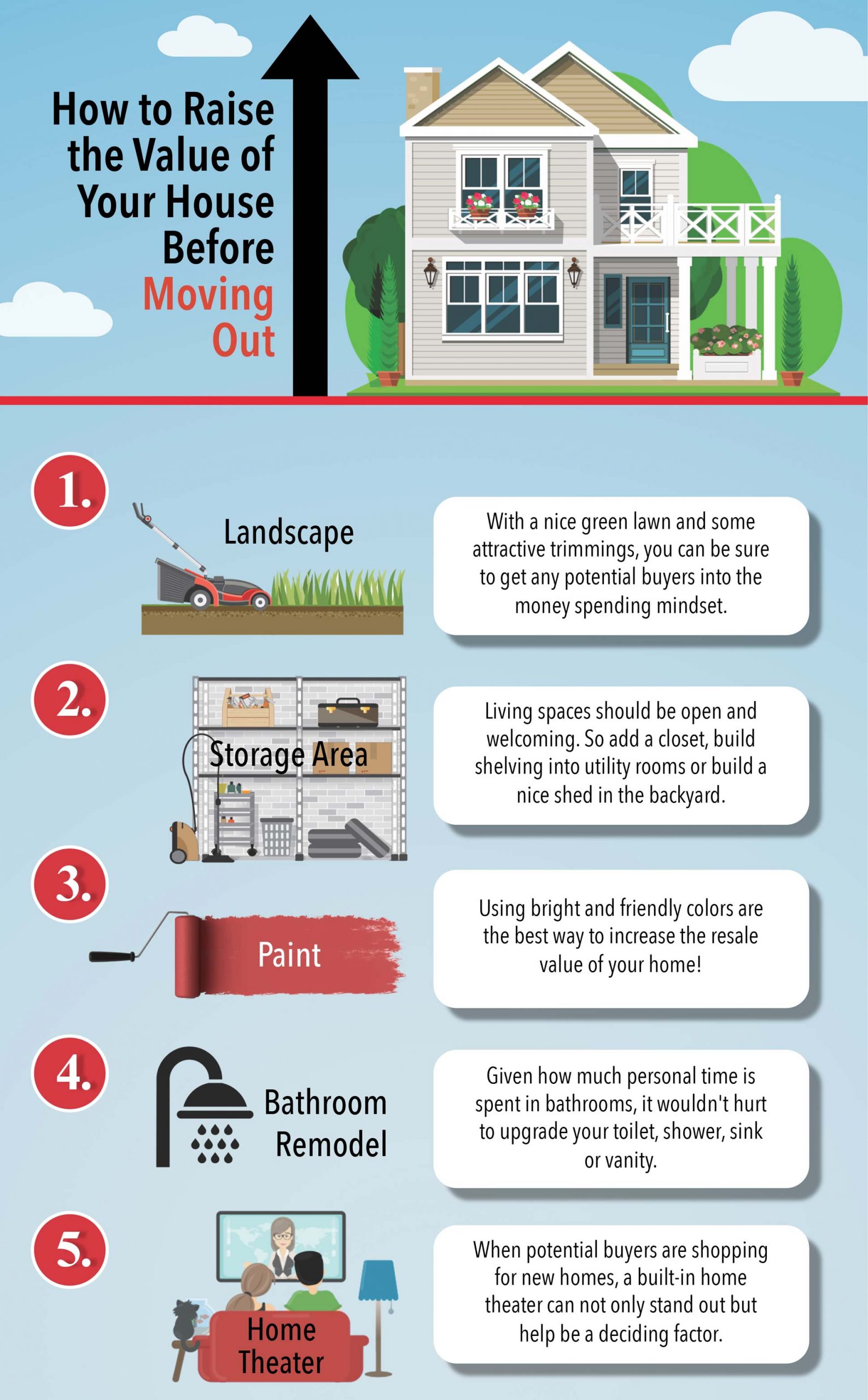 How to Raise the Value of Your House Before Moving Out

1.

Landscape

With a nice green lawn and some attractive trimmings, you can be sure to get any potential buyers into the money spending mindset.

2.

Storage Area

Living spaces should be open and welcoming. So add a closet, build shelving into utility rooms or build a nice shed in the backyard.

3.

Paint

Using bright and friendly colors are the best way to increase the resale value of your home!

4.

Bathroom Remodel

Given how much personal time is spent in bathrooms, it wouldn't hurt to upgrade your toilet, shower, sink or vanity.

5.

Home Theater

When potential buyers are shopping for new homes, a built-in home theater can not only stand out but help be a deciding factor.